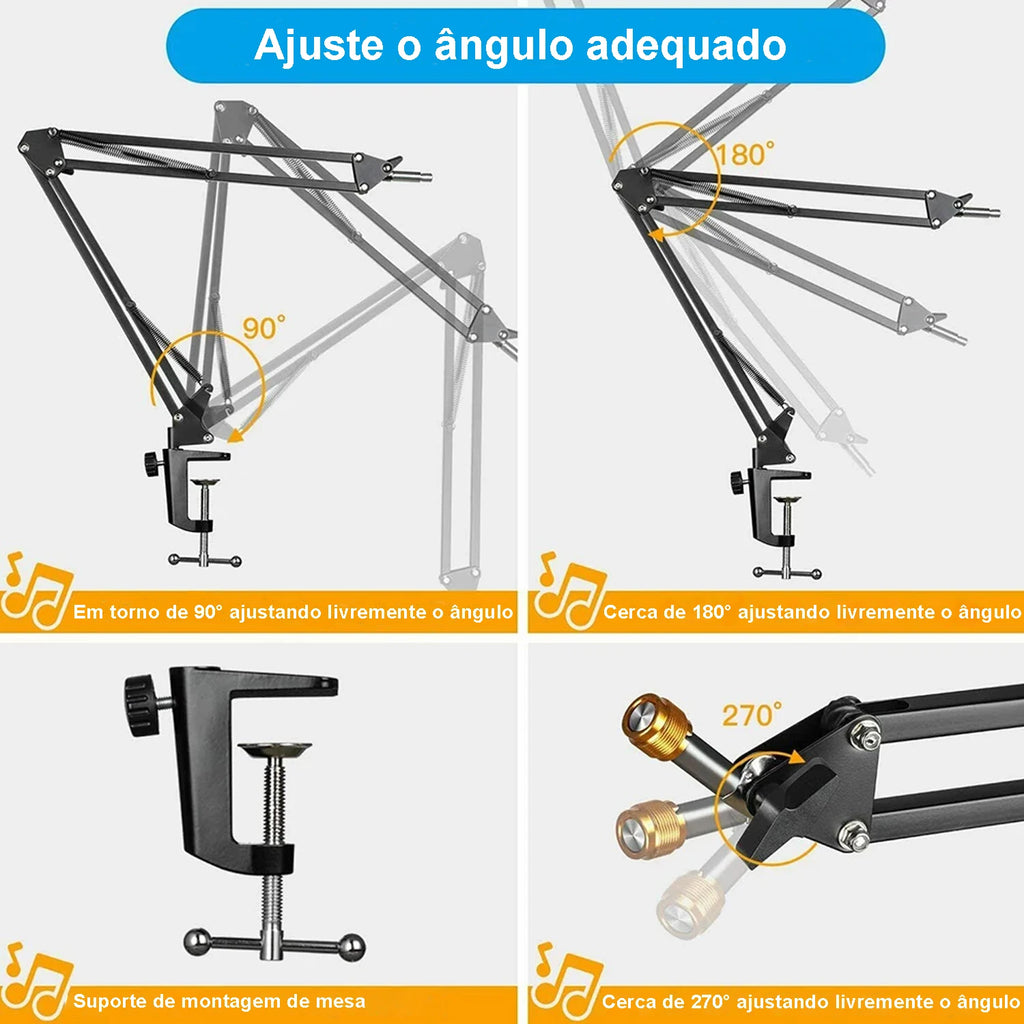 Ajuste o ângulo adequado

90°

Em torno de 90° ajustando livremente o ângulo

180°

Cerca de 180° ajustando livremente o ângulo

Suporte de montagem de mesa

270°

Cerca de 270° ajustando livremente o ângulo